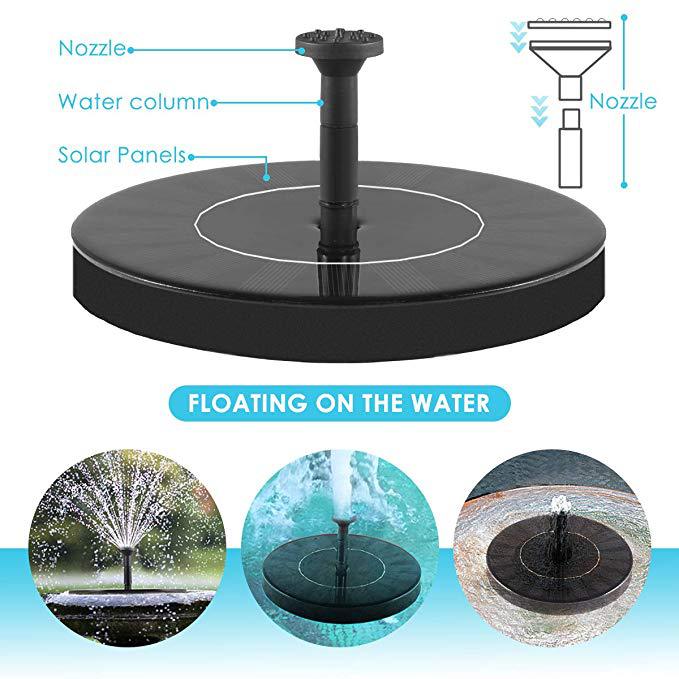 Nozzle
Water column
Solar Panels
Nozzle
FLOATING ON THE WATER